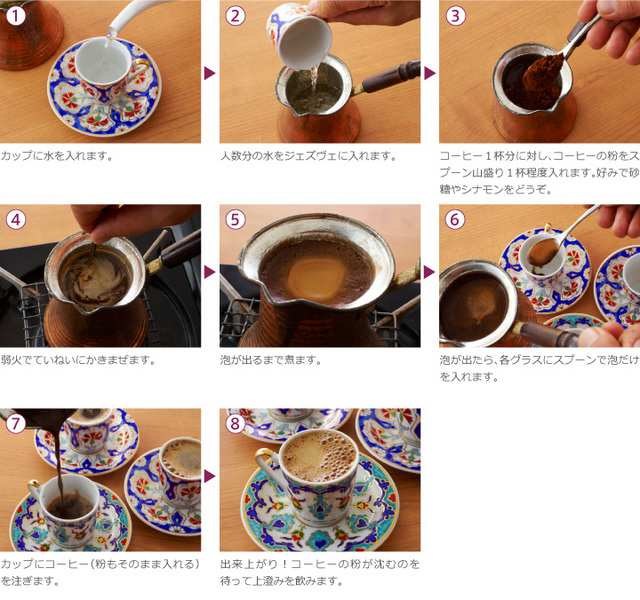 1
カップに水を入れます。

2
人数分の水をジェズヴェに入れます。

3
コーヒー１杯分に対し、コーヒーの粉をスプーン山盛り１杯程度入れます。好みで砂糖やシナモンをどうぞ。

4
弱火でていねいにかきまぜます。

5
泡が出るまで煮ます。

6
泡が出たら、各グラスにスプーンで泡だけを入れます。

7
カップにコーヒー（粉もそのまま入れる）を注ぎます。

8
出来上がり！コーヒーの粉が沈むのを待って上澄みを飲みます。